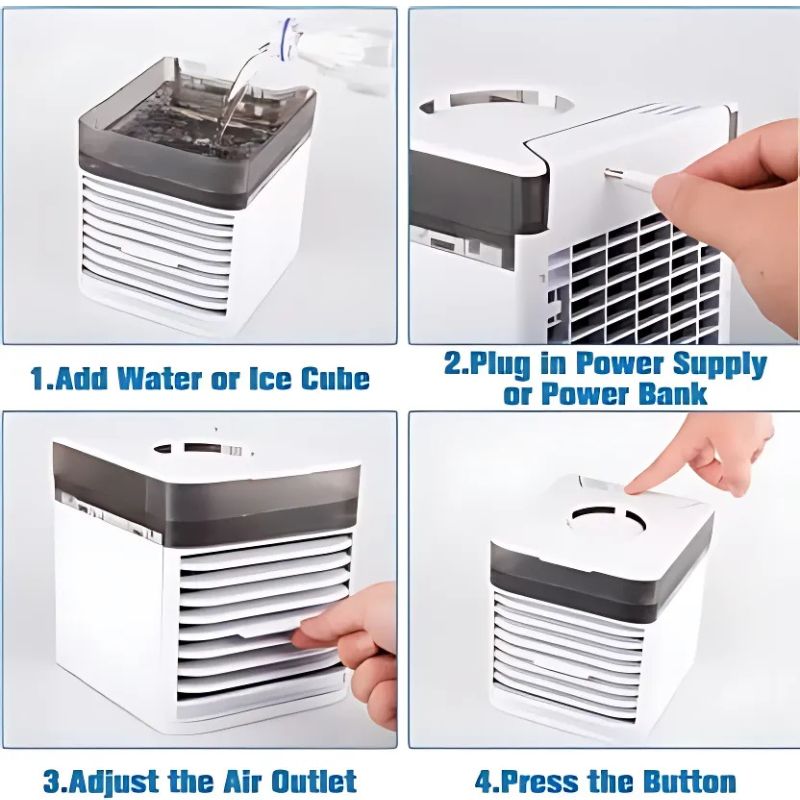 1.Add Water or Ice Cube

2.Plug in Power Supply or Power Bank

3.Adjust the Air Outlet

4.Press the Button